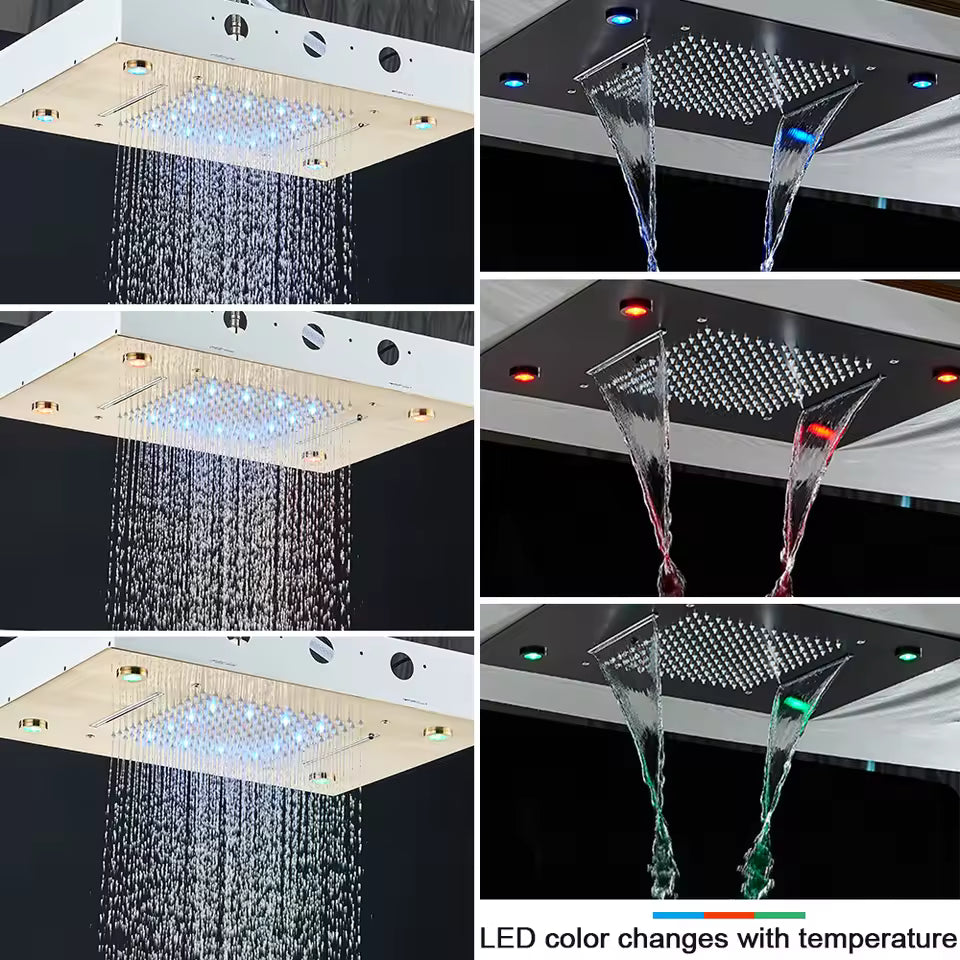 LED color changes with temperature